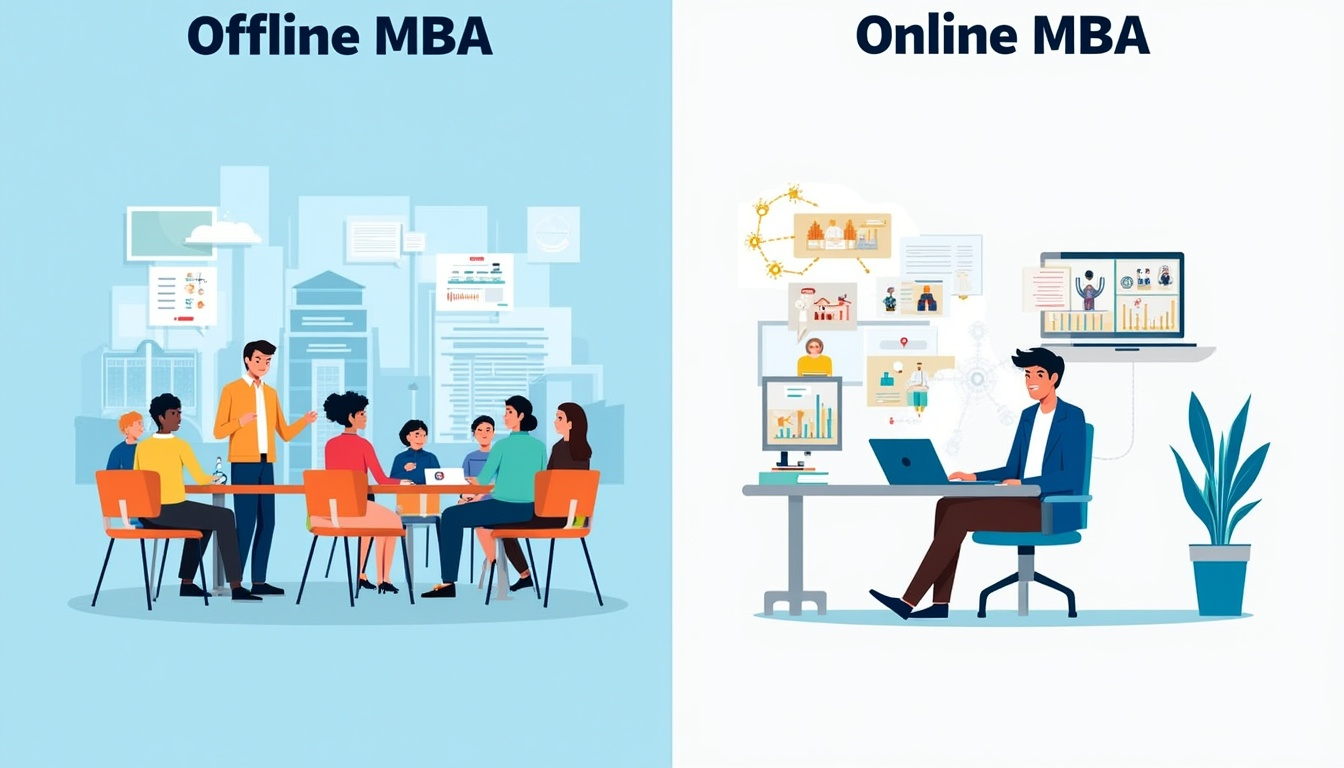 Offline MBA

Online MBA